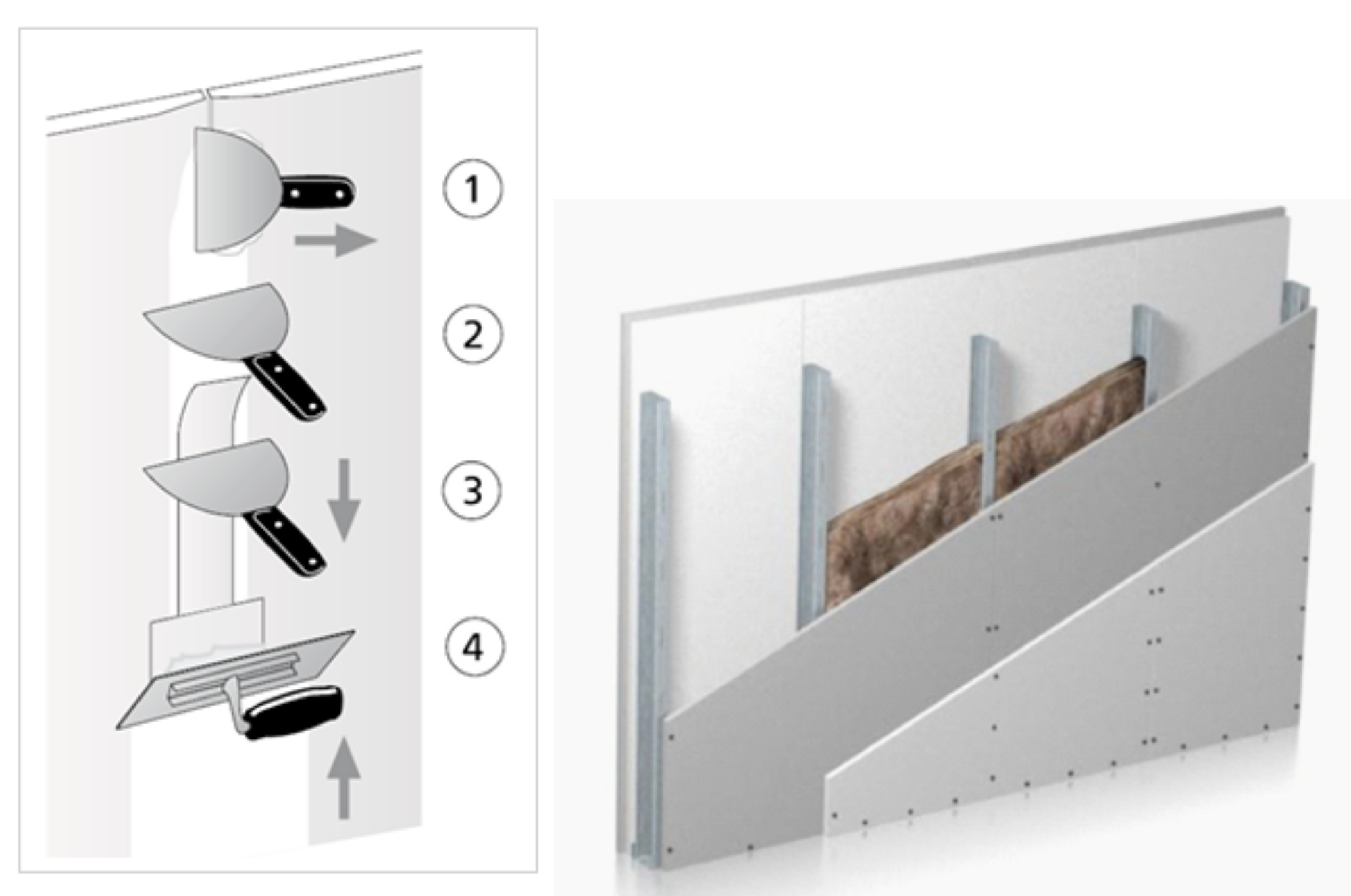 1
2
3
4