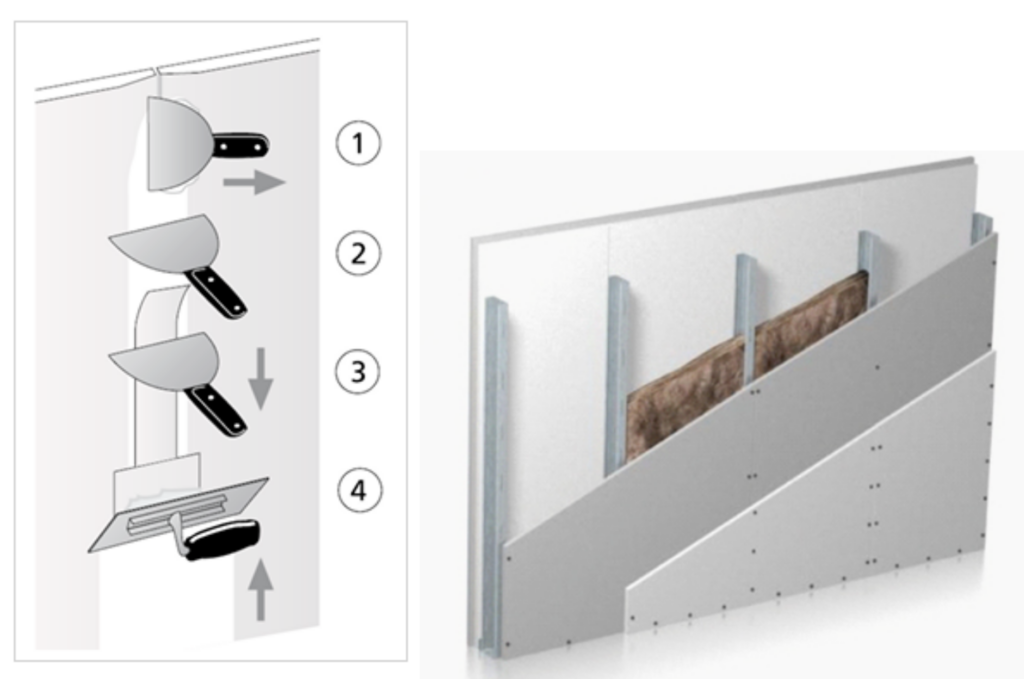 1
2
3
4