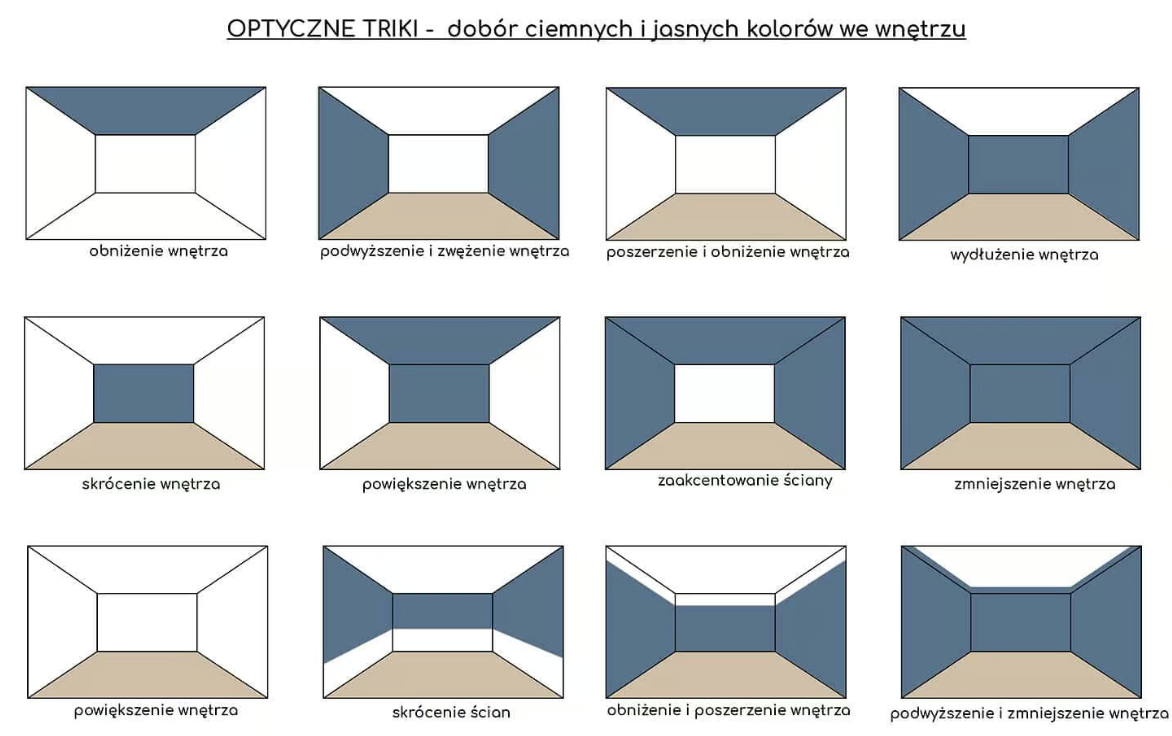 OPTYCZNE TRIKI - dobór ciemnych i jasnych kolorów we wnętrzu

obniżenie wnętrza

podwyższenie i zwężenie wnętrza

poszerzenie i obniżenie wnętrza

wydłużenie wnętrza

skrócenie wnętrza

powiększenie wnętrza

zaakcentowanie ściany

zmniejszenie wnętrza

powiększenie wnętrza

skrócenie ścian

obniżenie i poszerzenie wnętrza

podwyższenie i zmniejszenie wnętrza