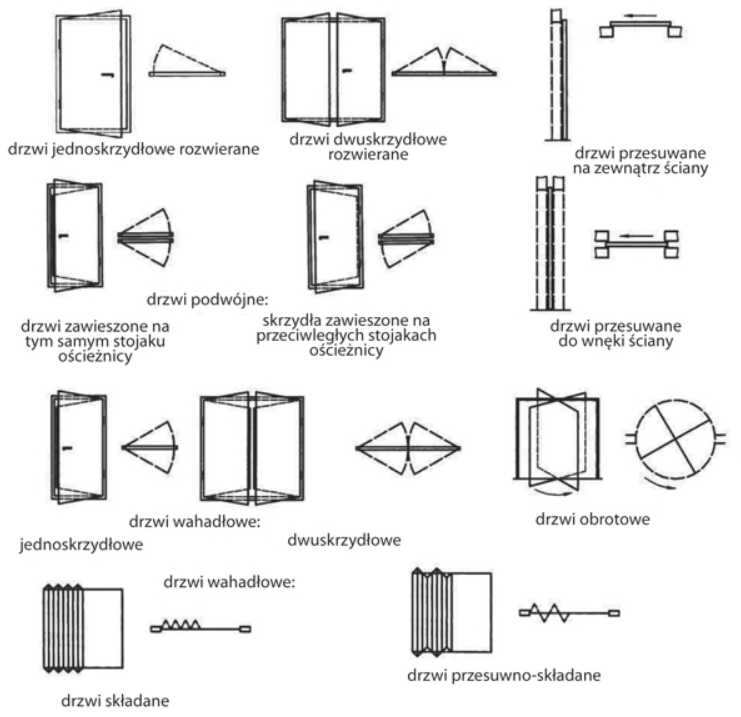 drzwi jednoskrzydłowe rozwierane

drzwi dwuskrzydłowe rozwierane

drzwi przesuwane na zewnątrz ściany

drzwi podwójne:

drzwi zawieszone na tym samym stojaku ościeżnicy

skrzydła zawieszone na przeciwległych stojakach ościeżnicy

drzwi przesuwane do wnęki ściany

drzwi wahadłowe:

jednoskrzydłowe

dwuskrzydłowe

drzwi obrotowe

drzwi wahadłowe:

drzwi składane

drzwi przesuwno-składane